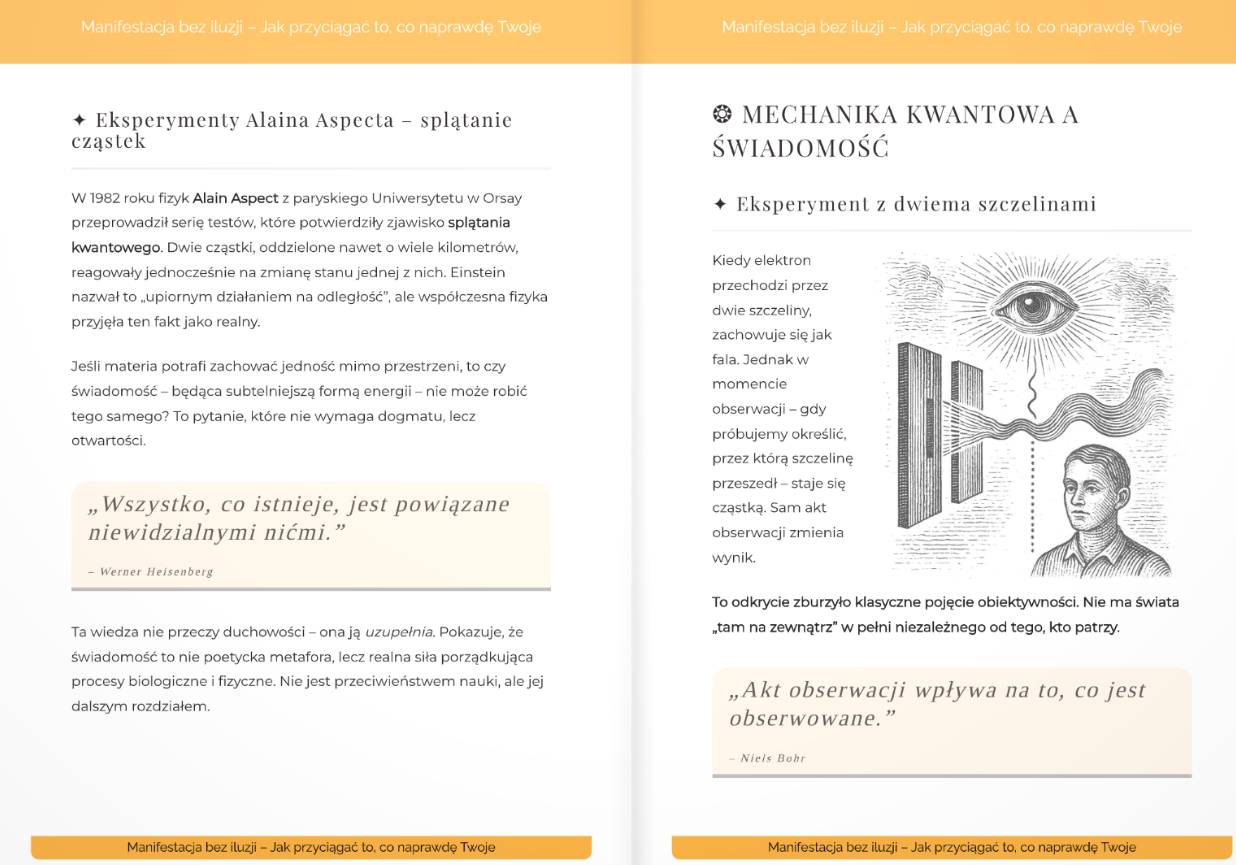 Manifestacja bez iluzji – Jak przyciągać to, co naprawdę Twoje

✦ Eksperymenty Alaina Aspecta – splątanie cząstek

W 1982 roku fizyk Alain Aspect z paryskiego Uniwersytetu w Orsay przeprowadził serię testów, które potwierdziły zjawisko splątania kwantowego. Dwie cząstki, oddzielone nawet o wiele kilometrów, reagowały jednocześnie na zmianę stanu jednej z nich. Einstein nazwał to „upiornym działaniem na odległość", ale współczesna fizyka przyjęła ten fakt jako realny.

Jeśli materia potrafi zachować jedność mimo przestrzeni, to czy świadomość – będąca subtelniejszą formą energii – nie może robić tego samego? To pytanie, które nie wymaga dogmatu, lecz otwartości.

„Wszystko, co istnieje, jest powiązane niewidzialnymi nićmi."

– Werner Heisenberg

Ta wiedza nie przeczy duchowości – ona ją uzupełnia. Pokazuje, że świadomość to nie poetycka metafora, lecz realna siła porządkująca procesy biologiczne i fizyczne. Nie jest przeciwieństwem nauki, ale jej dalszym rozdziałem.

Manifestacja bez iluzji – Jak przyciągać to, co naprawdę Twoje

Manifestacja bez iluzji – Jak przyciągać to, co naprawdę Twoje

❂ MECHANIKA KWANTOWA A ŚWIADOMOŚĆ

✦ Eksperyment z dwiema szczelinami

Kiedy elektron przechodzi przez dwie szczeliny, zachowuje się jak fala. Jednak w momencie obserwacji – gdy próbujemy określić, przez którą szczelinę przeszedł – staje się cząstką. Sam akt obserwacji zmienia wynik.

To odkrycie zburzyło klasyczne pojęcie obiektywności. Nie ma świata „tam na zewnątrz" w pełni niezależnego od tego, kto patrzy.

„Akt obserwacji wpływa na to, co jest obserwowane."

– Niels Bohr

Manifestacja bez iluzji – Jak przyciągać to, co naprawdę Twoje